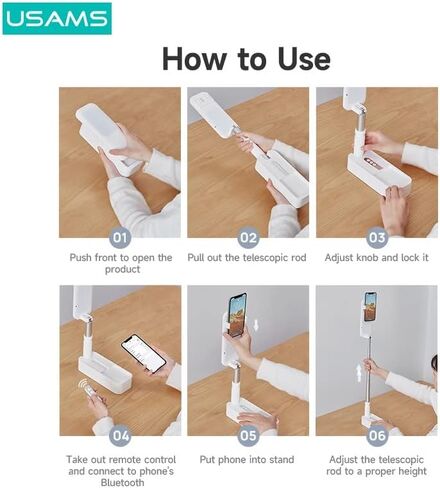 USAMS

How to Use

01
Push front to open the product

02
Pull out the telescopic rod

03
Adjust knob and lock it

04
Take out remote control and connect to phone's Bluetooth

05
Put phone into stand

06
Adjust the telescopic rod to a proper height