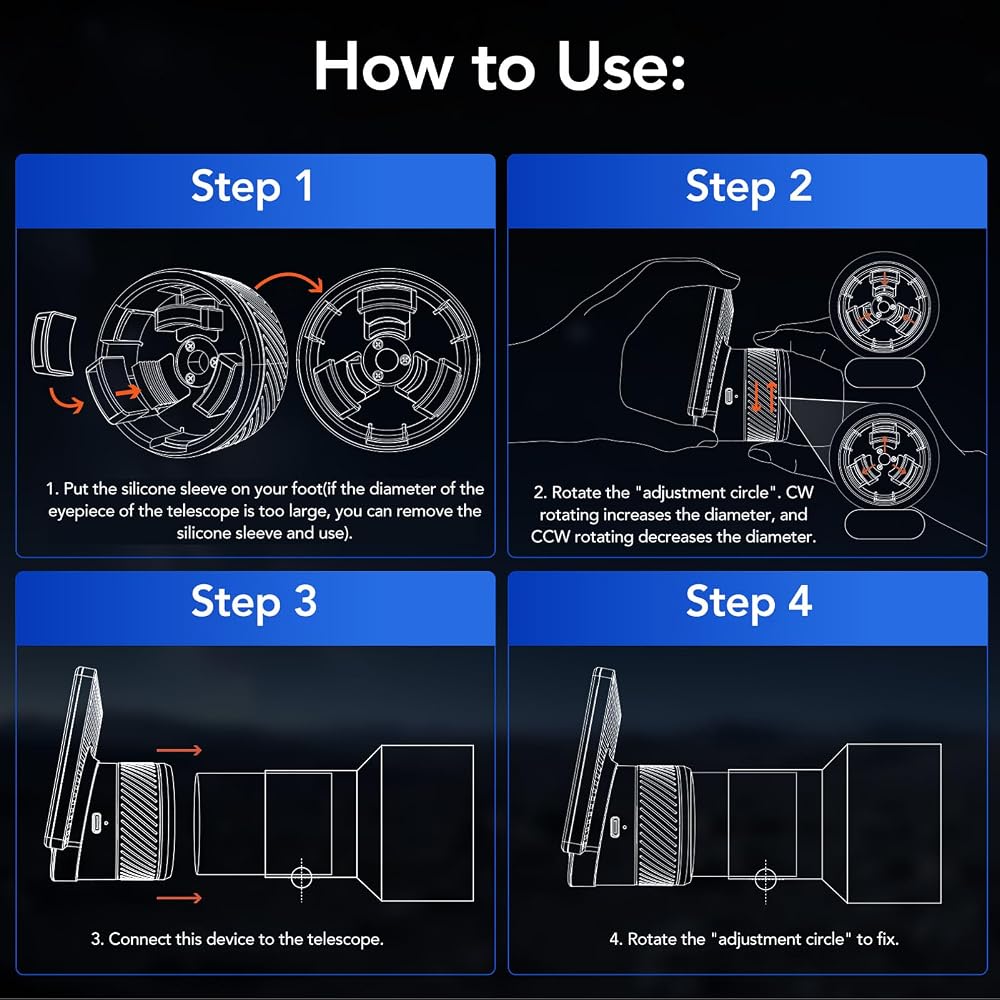 How to Use:

Step 1

1. Put the silicone sleeve on your foot(if the diameter of the eyepiece of the telescope is too large, you can remove the silicone sleeve and use).

Step 2

2. Rotate the "adjustment circle". CW rotating increases the diameter, and CCW rotating decreases the diameter.

Step 3

3. Connect this device to the telescope.

Step 4

4. Rotate the "adjustment circle" to fix.