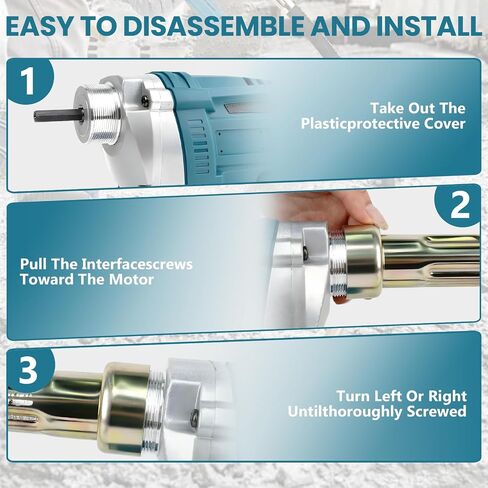 EASY TO DISASSEMBLE AND INSTALL

1

Take Out The Plasticprotective Cover

2

Pull The Interfacescrews Toward The Motor

3

Turn Left Or Right Untilthoroughly Screwed