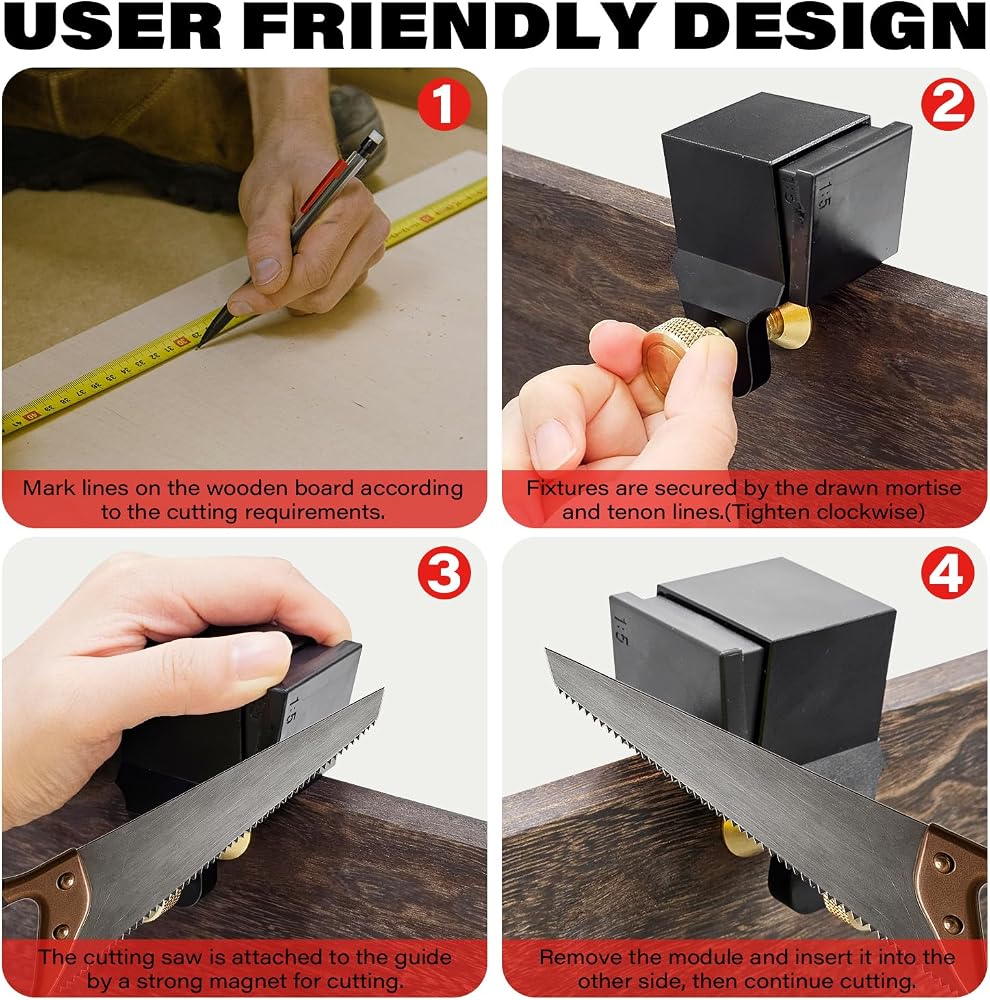 USER FRIENDLY DESIGN

1

Mark lines on the wooden board according to the cutting requirements.

2

1:5

Fixtures are secured by the drawn mortise and tenon lines.(Tighten clockwise)

3

1:5

The cutting saw is attached to the guide by a strong magnet for cutting.

4

1:5

Remove the module and insert it into the other side, then continue cutting.