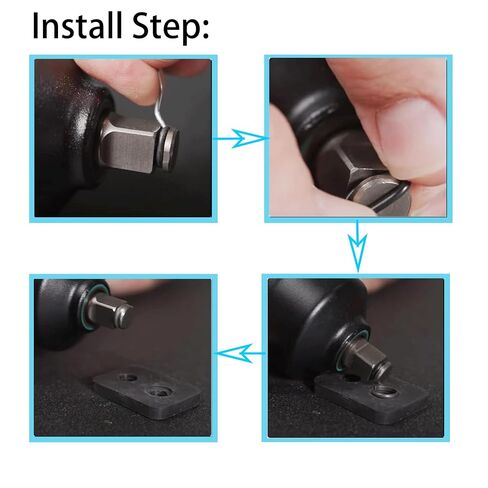 Install Step: