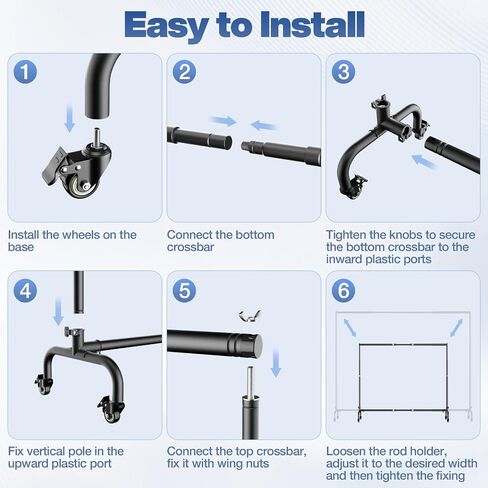 Easy to Install

1

Install the wheels on the base

2

Connect the bottom crossbar

3

Tighten the knobs to secure the bottom crossbar to the inward plastic ports

4

Fix vertical pole in the upward plastic port

5

Connect the top crossbar, fix it with wing nuts

6

Loosen the rod holder, adjust it to the desired width and then tighten the fixing