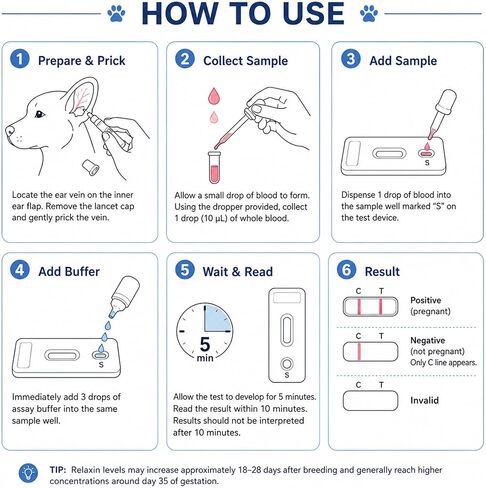 HOW TO USE

1 Prepare & Prick

Locate the ear vein on the inner ear flap. Remove the lancet cap and gently prick the vein.

2 Collect Sample

Allow a small drop of blood to form. Using the dropper provided, collect 1 drop (10 µL) of whole blood.

3 Add Sample

S

Dispense 1 drop of blood into the sample well marked "S" on the test device.

4 Add Buffer

S

Immediately add 3 drops of assay buffer into the same sample well.

5 Wait & Read

5 min

S

Allow the test to develop for 5 minutes. Read the result within 10 minutes. Results should not be interpreted after 10 minutes.

6 Result

C T

Positive (pregnant)

C T

Negative (not pregnant) Only C line appears.

C T

Invalid

TIP: Relaxin levels may increase approximately 18–28 days after breeding and generally reach higher concentrations around day 35 of gestation.