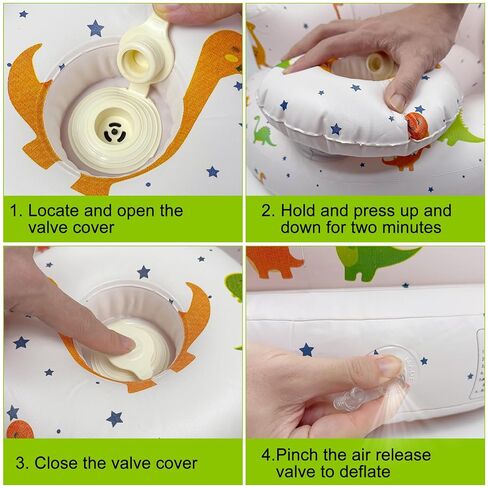 1. Locate and open the valve cover

2. Hold and press up and down for two minutes

3. Close the valve cover

4.Pinch the air release valve to deflate