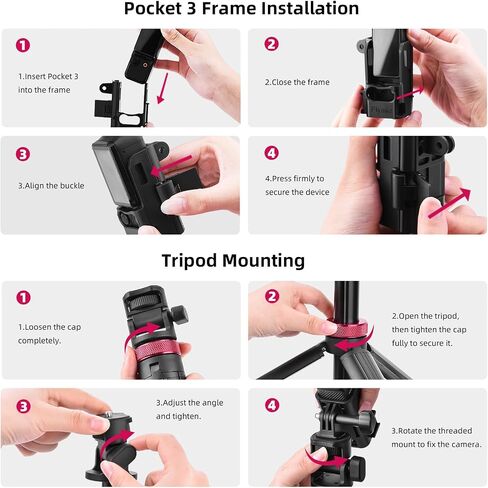 Pocket 3 Frame Installation

1

1.Insert Pocket 3 into the frame

2

2.Close the frame

3

3.Align the buckle

4

4.Press firmly to secure the device

Tripod Mounting

1

1.Loosen the cap completely.

2

2.Open the tripod, then tighten the cap fully to secure it.

3

3.Adjust the angle and tighten.

4

3.Rotate the threaded mount to fix the camera.