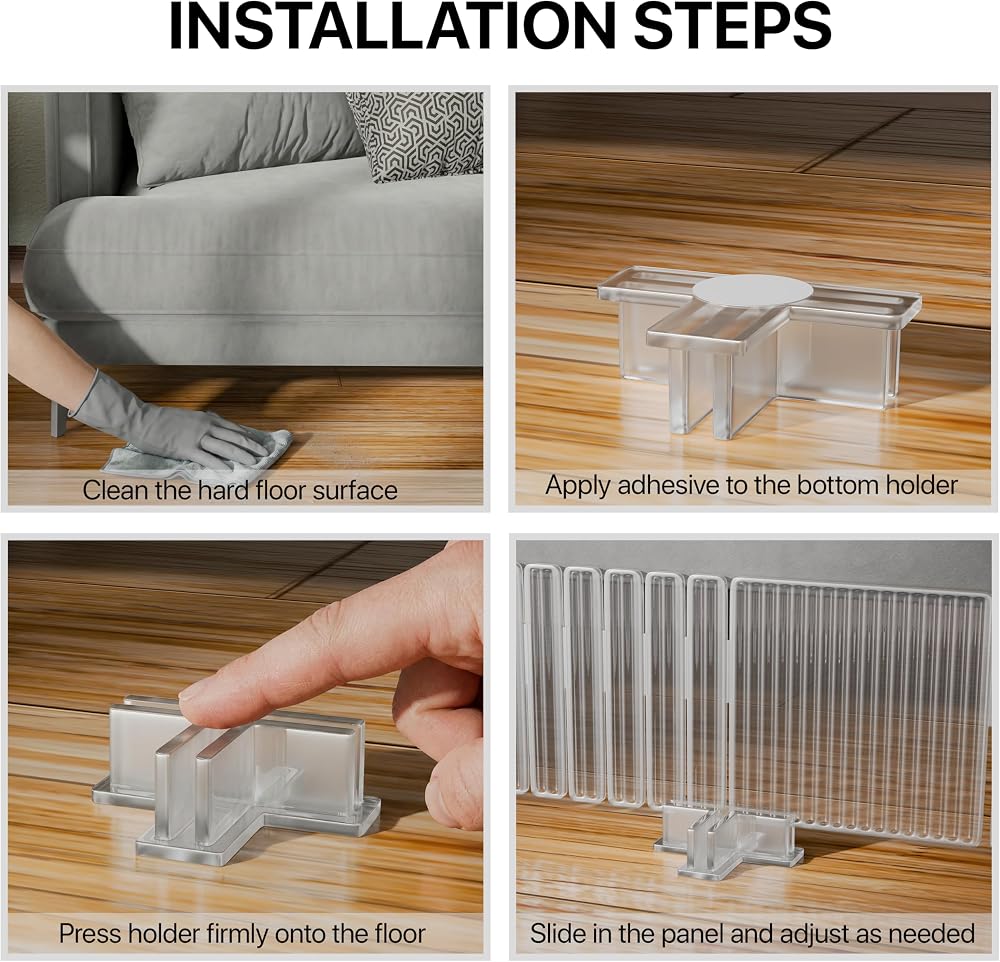 INSTALLATION STEPS

Clean the hard floor surface

Apply adhesive to the bottom holder

Press holder firmly onto the floor

Slide in the panel and adjust as needed