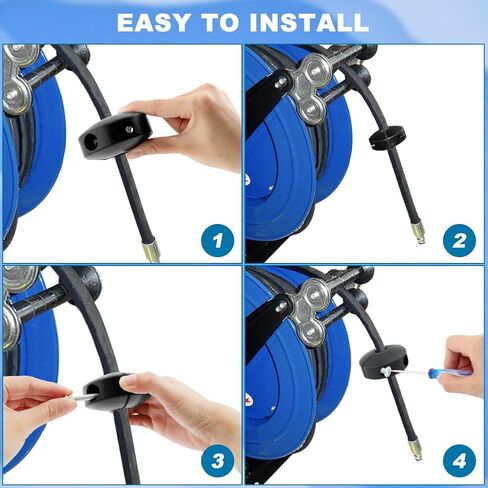 EASY TO INSTALL

1

2

3

4