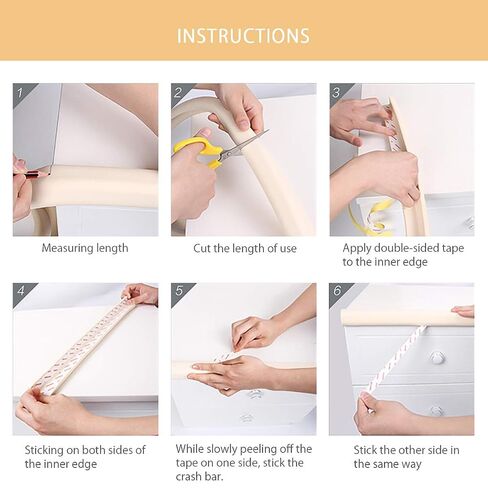 INSTRUCTIONS

1

Measuring length

2

Cut the length of use

3

Apply double-sided tape to the inner edge

4

Sticking on both sides of the inner edge

5

While slowly peeling off the tape on one side, stick the crash bar.

6

Stick the other side in the same way