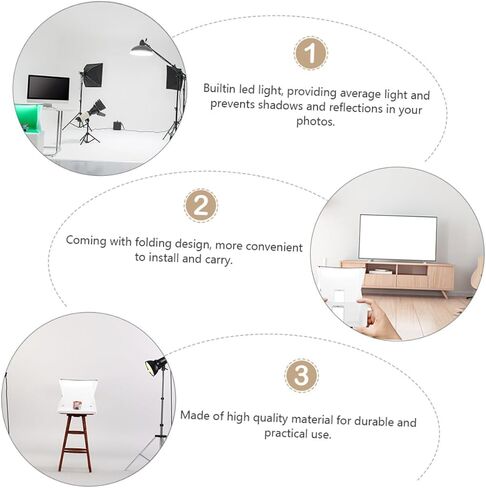 1

Builtin led light, providing average light and prevents shadows and reflections in your photos.

2

Coming with folding design, more convenient to install and carry.

3

Made of high quality material for durable and practical use.