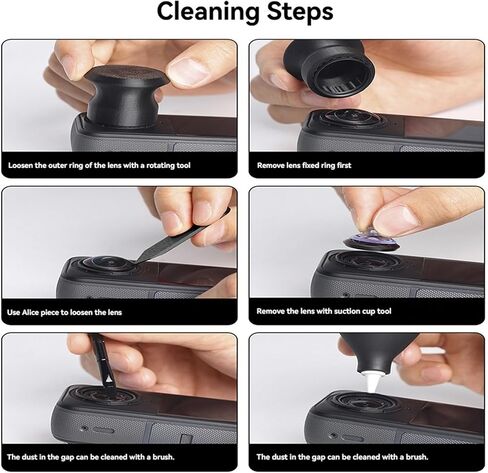 Cleaning Steps

Loosen the outer ring of the lens with a rotating tool

Remove lens fixed ring first

Use Alice piece to loosen the lens

Remove the lens with suction cup tool

The dust in the gap can be cleaned with a brush.

The dust in the gap can be cleaned with a brush.