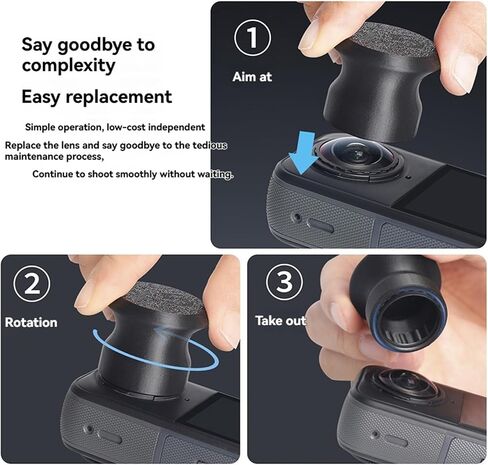 Say goodbye to complexity

Easy replacement

Simple operation, low-cost independent

Replace the lens and say goodbye to the tedious maintenance process,

Continue to shoot smoothly without waiting.

1

Aim at

2

Rotation

3

Take out