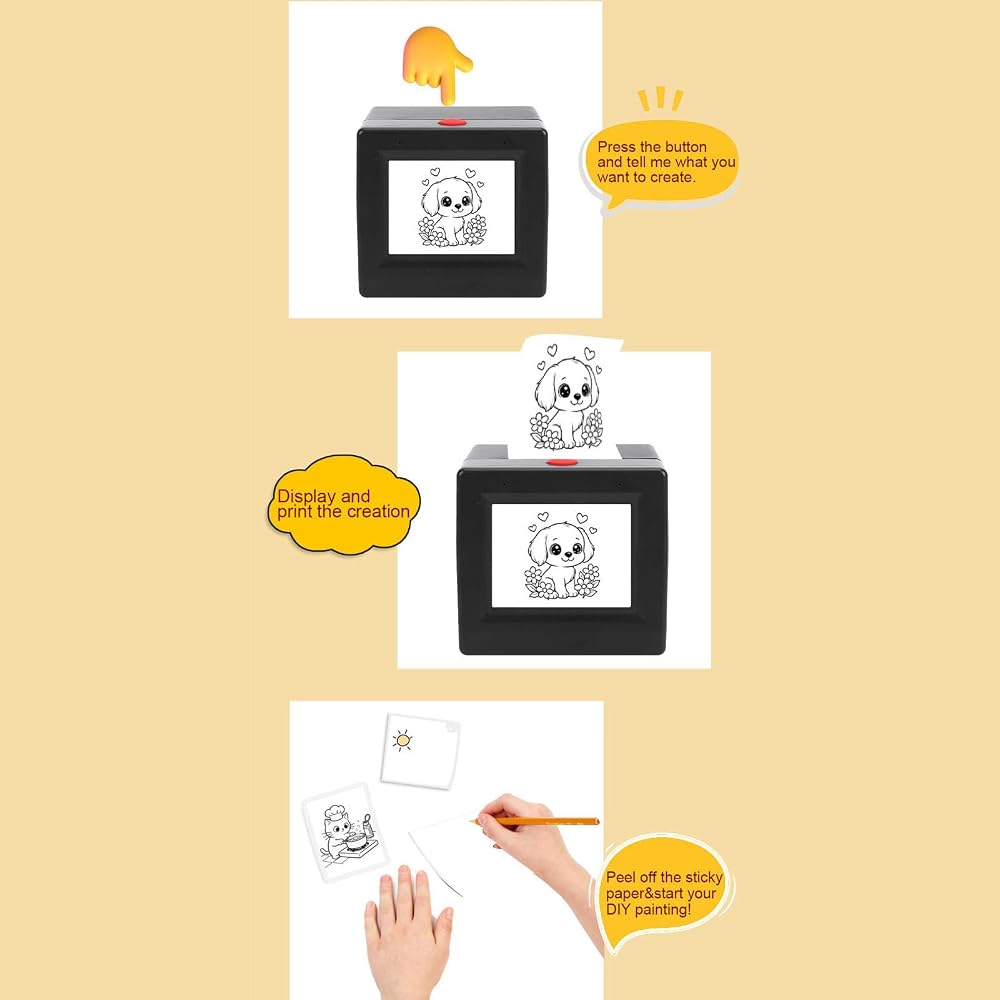 Press the button and tell me what you want to create.

Display and print the creation

Peel off the sticky paper&start your DIY painting!