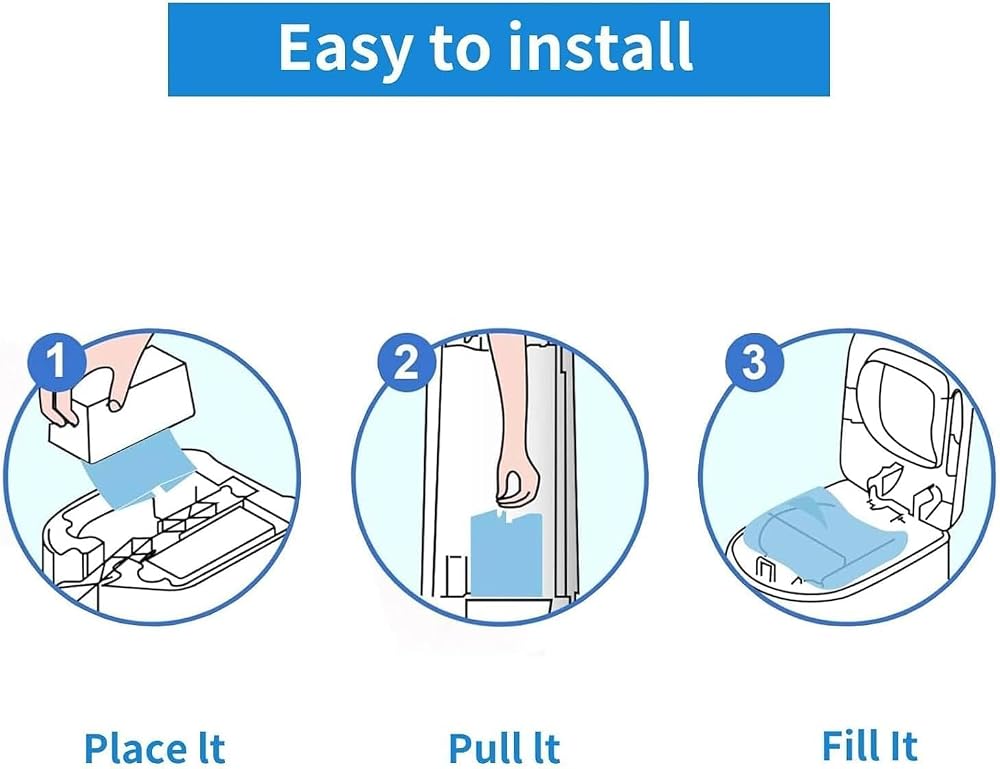 Easy to install

1

2

3

Place It

Pull It

Fill It