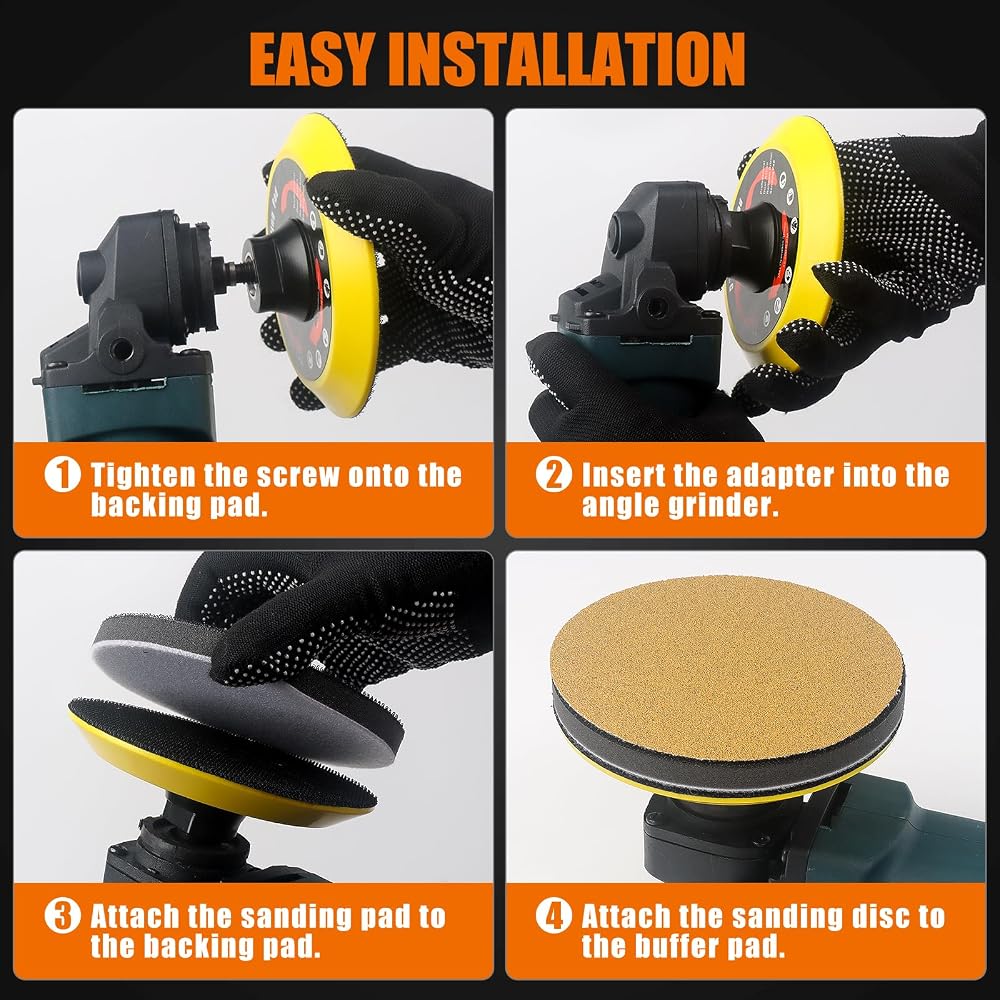 EASY INSTALLATION

1 Tighten the screw onto the backing pad.

2 Insert the adapter into the angle grinder.

3 Attach the sanding pad to the backing pad.

4 Attach the sanding disc to the buffer pad.