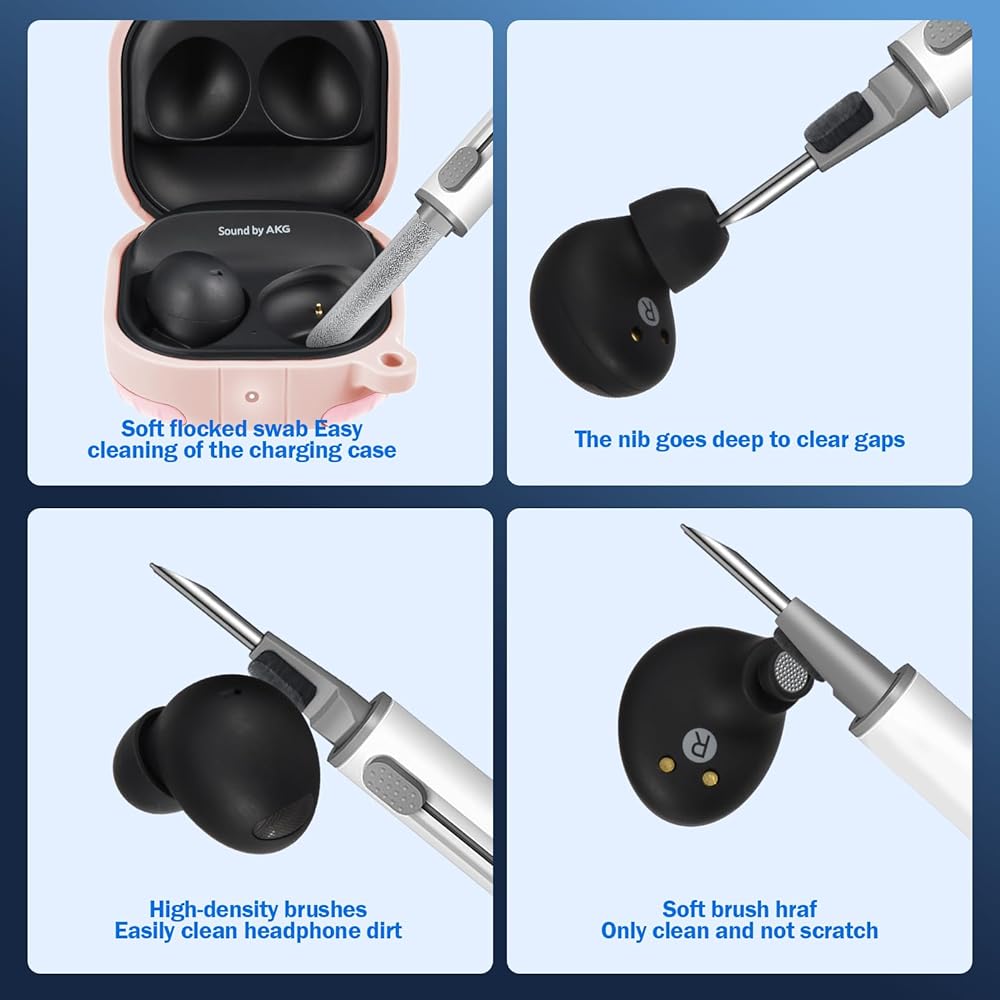 Sound by AKG

Soft flocked swab Easy cleaning of the charging case

R

The nib goes deep to clear gaps

High-density brushes
Easily clean headphone dirt

R

Soft brush hraf
Only clean and not scratch