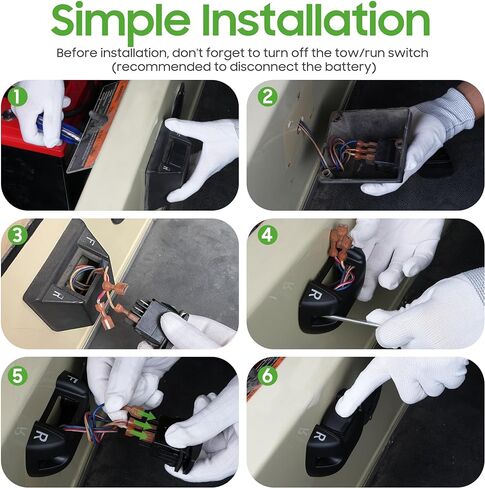 Simple Installation

Before installation, don't forget to turn off the tow/run switch (recommended to disconnect the battery)

1

2

3
F
R

4
R

5
F
R

6
R