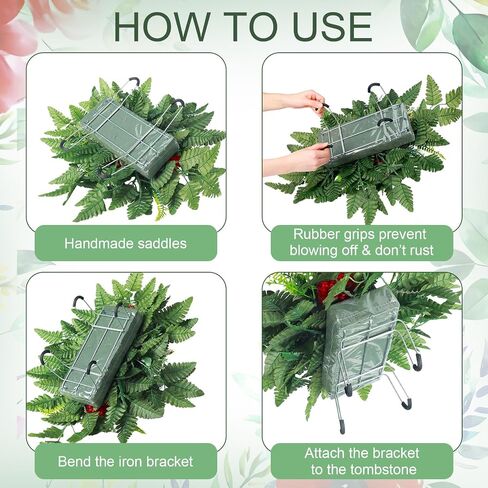 HOW TO USE

Handmade saddles

Rubber grips prevent blowing off & don't rust

Bend the iron bracket

Attach the bracket to the tombstone