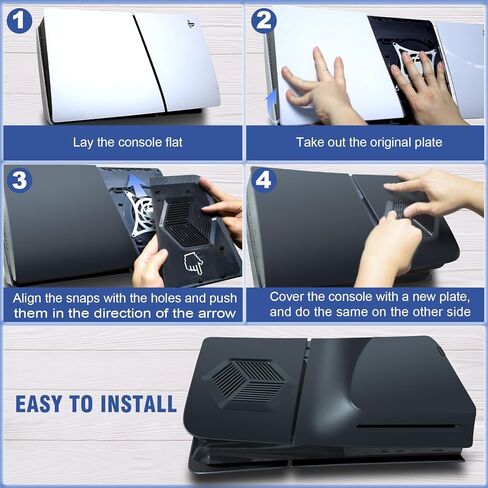 1

Lay the console flat

2

Take out the original plate

3

Align the snaps with the holes and push them in the direction of the arrow

4

Cover the console with a new plate, and do the same on the other side

EASY TO INSTALL