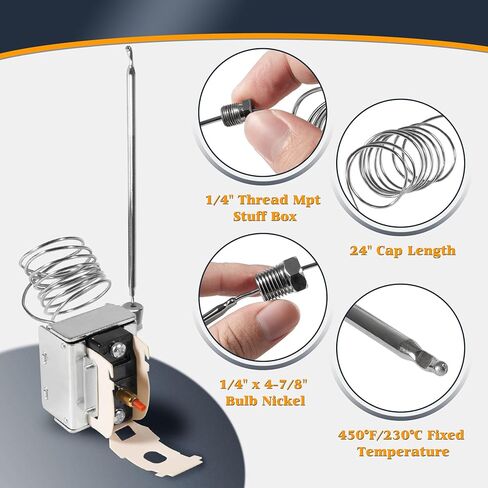 1/4" Thread Mpt Stuff Box

24" Cap Length

1/4" x 4-7/8" Bulb Nickel

450°F/230°C Fixed Temperature