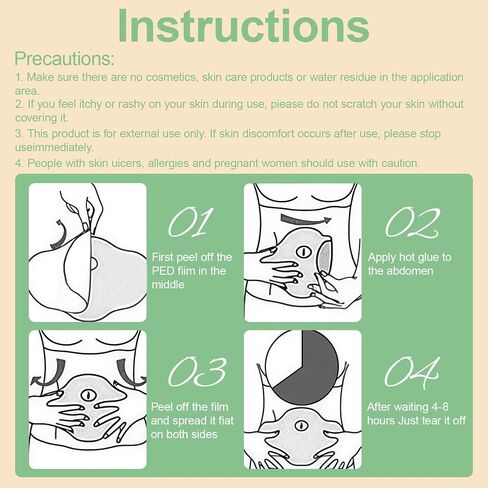 Instructions

Precautions:

1. Make sure there are no cosmetics, skin care products or water residue in the application area.

2. If you feel itchy or rashy on your skin during use, please do not scratch your skin without covering it.

3. This product is for external use only. If skin discomfort occurs after use, please stop useimmediately.

4. People with skin uicers, allergies and pregnant women should use with caution.

01
First peel off the PED fiim in the middle

02
Apply hot glue to the abdomen

03
Peel off the film and spread it fiat on both sides

04
After waiting 4-8 hours Just tear it off