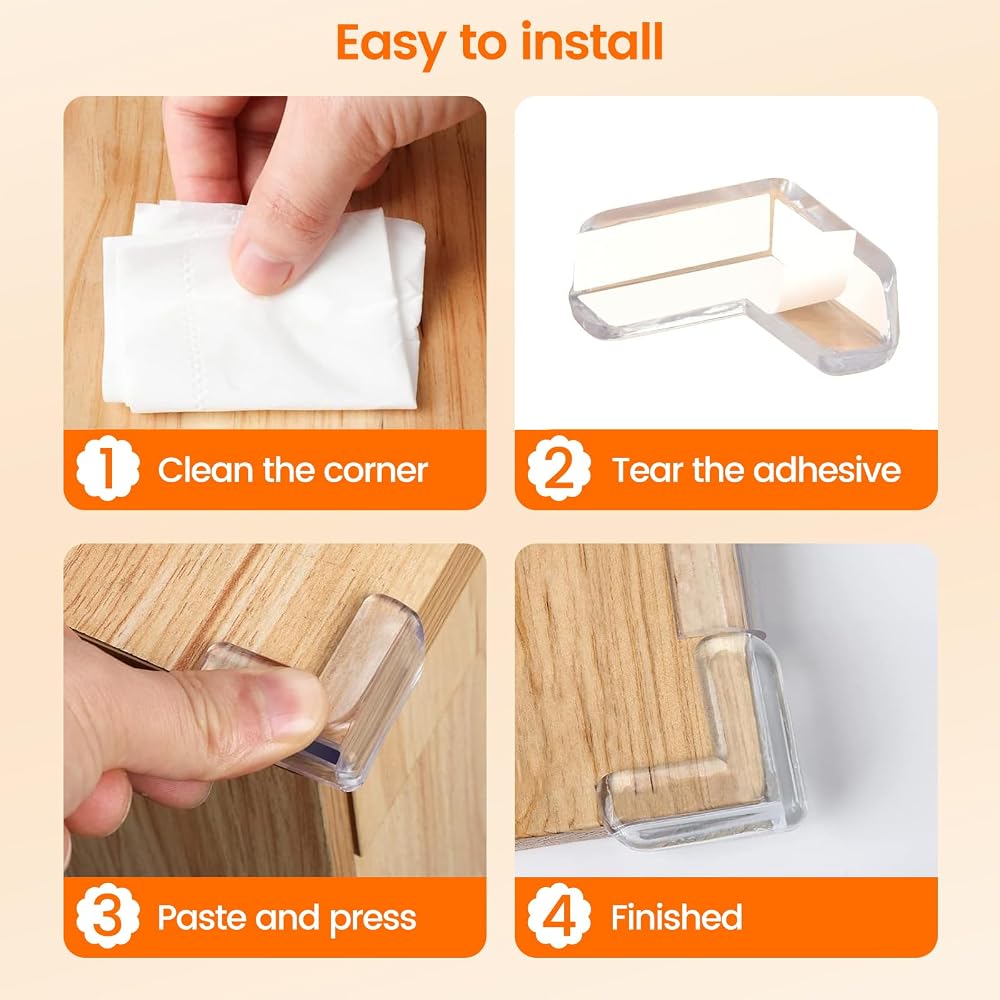 Easy to install

1 Clean the corner

2 Tear the adhesive

3 Paste and press

4 Finished