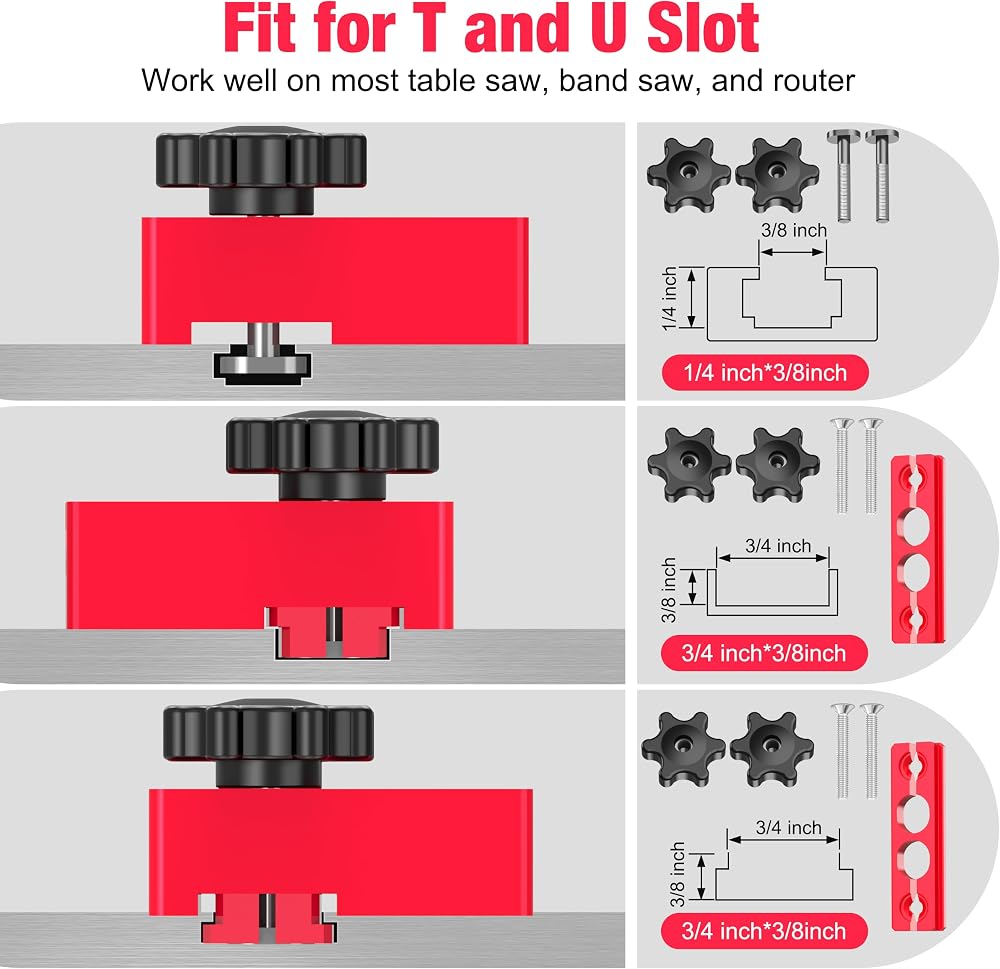 Fit for T and U Slot

Work well on most table saw, band saw, and router

3/8 inch

1/4 inch

1/4 inch*3/8inch

3/4 inch

3/8 inch

3/4 inch*3/8inch

3/4 inch

3/8 inch

3/4 inch*3/8inch