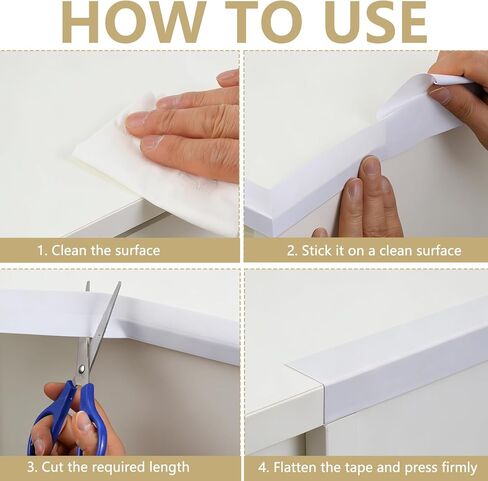 HOW TO USE

1. Clean the surface

2. Stick it on a clean surface

3. Cut the required length

4. Flatten the tape and press firmly