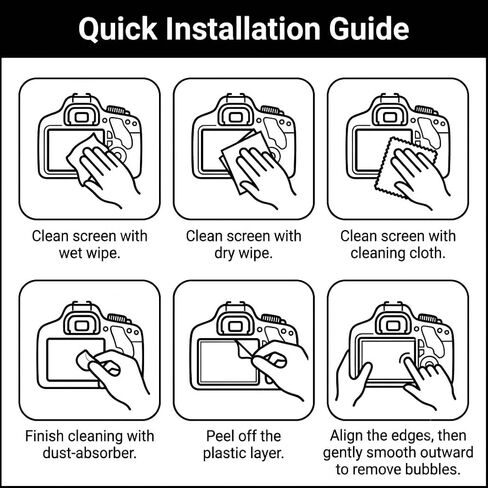 Quick Installation Guide

Clean screen with wet wipe.

Clean screen with dry wipe.

Clean screen with cleaning cloth.

Finish cleaning with dust-absorber.

Peel off the plastic layer.

Align the edges, then gently smooth outward to remove bubbles.