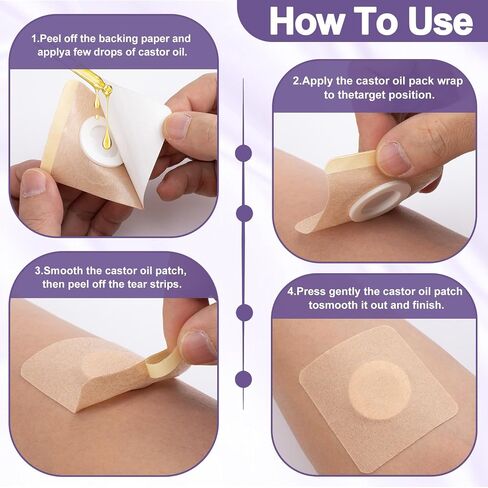 How To Use

1.Peel off the backing paper and applya few drops of castor oil.

2.Apply the castor oil pack wrap to thetarget position.

3.Smooth the castor oil patch, then peel off the tear strips.

4.Press gently the castor oil patch tosmooth it out and finish.