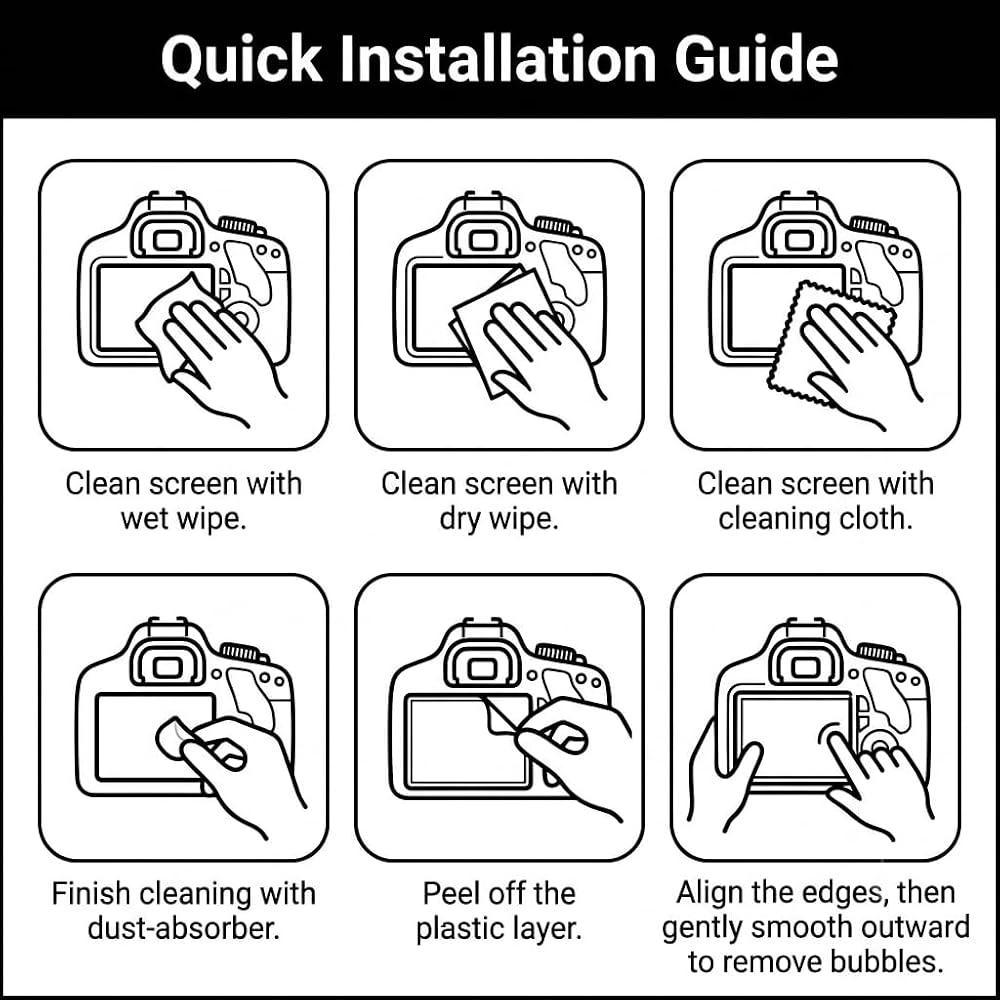 Quick Installation Guide

Clean screen with wet wipe.

Clean screen with dry wipe.

Clean screen with cleaning cloth.

Finish cleaning with dust-absorber.

Peel off the plastic layer.

Align the edges, then gently smooth outward to remove bubbles.