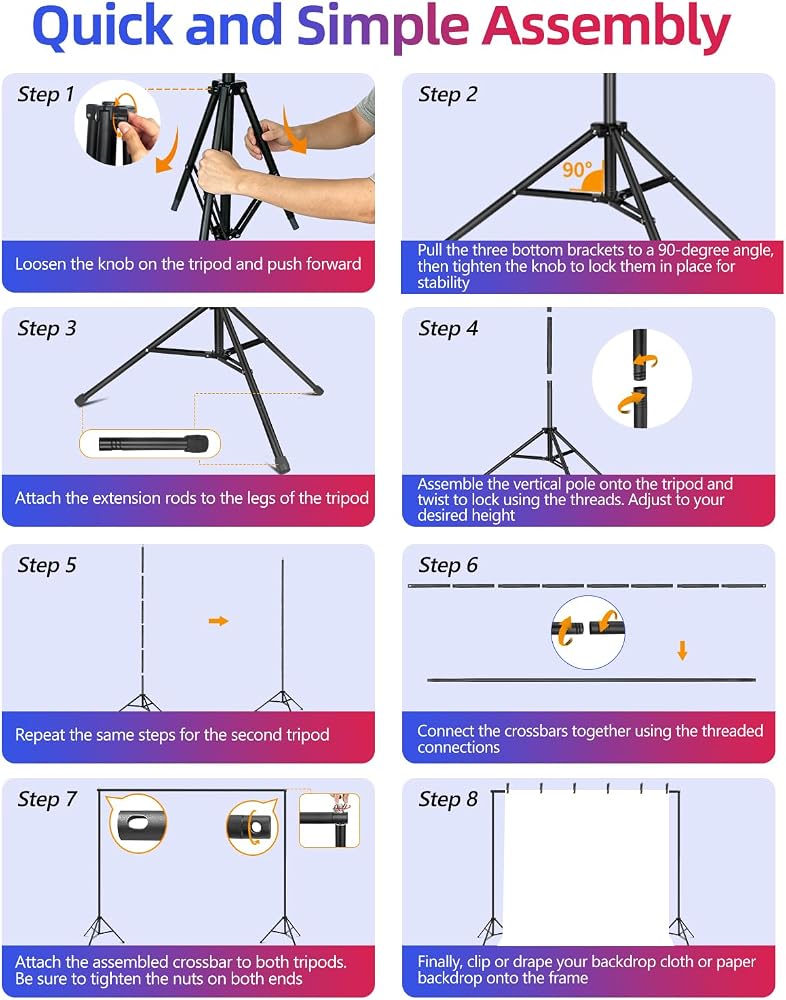 Quick and Simple Assembly

Step 1

Loosen the knob on the tripod and push forward

Step 2

90°

Pull the three bottom brackets to a 90-degree angle, then tighten the knob to lock them in place for stability

Step 3

Attach the extension rods to the legs of the tripod

Step 4

Assemble the vertical pole onto the tripod and twist to lock using the threads. Adjust to your desired height

Step 5

Repeat the same steps for the second tripod

Step 6

Connect the crossbars together using the threaded connections

Step 7

Attach the assembled crossbar to both tripods. Be sure to tighten the nuts on both ends

Step 8

Finally, clip or drape your backdrop cloth or paper backdrop onto the frame