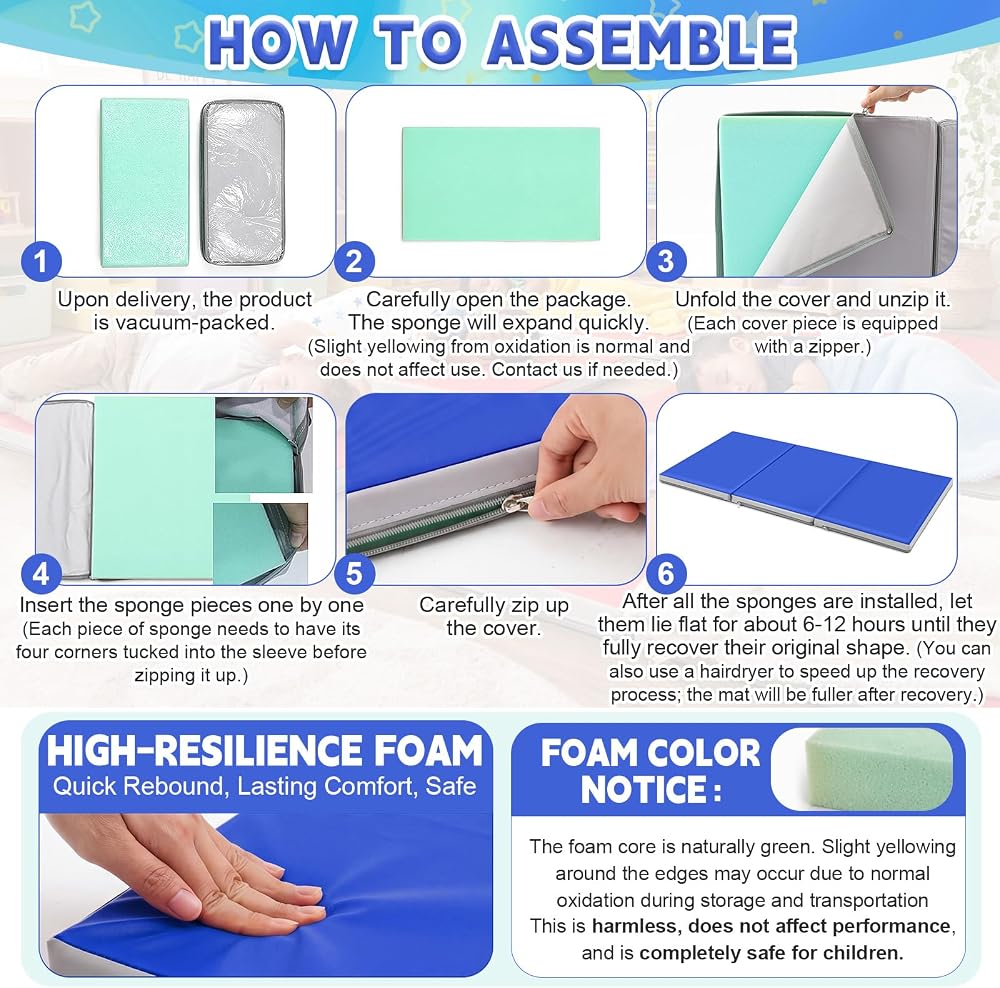 HOW TO ASSEMBLE

1
Upon delivery, the product is vacuum-packed.

2
Carefully open the package. The sponge will expand quickly. (Slight yellowing from oxidation is normal and does not affect use. Contact us if needed.)

3
Unfold the cover and unzip it. (Each cover piece is equipped with a zipper.)

4
Insert the sponge pieces one by one (Each piece of sponge needs to have its four corners tucked into the sleeve before zipping it up.)

5
Carefully zip up the cover.

6
After all the sponges are installed, let them lie flat for about 6-12 hours until they fully recover their original shape. (You can also use a hairdryer to speed up the recovery process; the mat will be fuller after recovery.)

HIGH-RESILIENCE FOAM
Quick Rebound, Lasting Comfort, Safe

FOAM COLOR NOTICE :

The foam core is naturally green. Slight yellowing around the edges may occur due to normal oxidation during storage and transportation This is harmless, does not affect performance, and is completely safe for children.