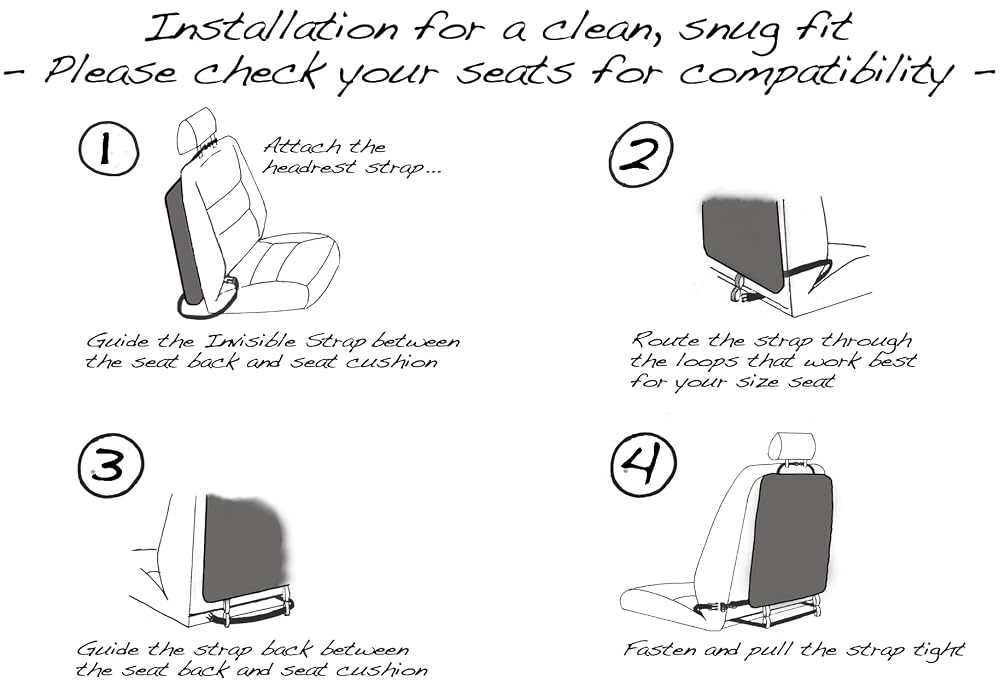 Installation for a clean, snug fit
- Please check your seats for compatibility -

1

Attach the headrest strap...

Guide the Invisible Strap between the seat back and seat cushion

2

Route the strap through the loops that work best for your size seat

3

Guide the strap back between the seat back and seat cushion

4

Fasten and pull the strap tight