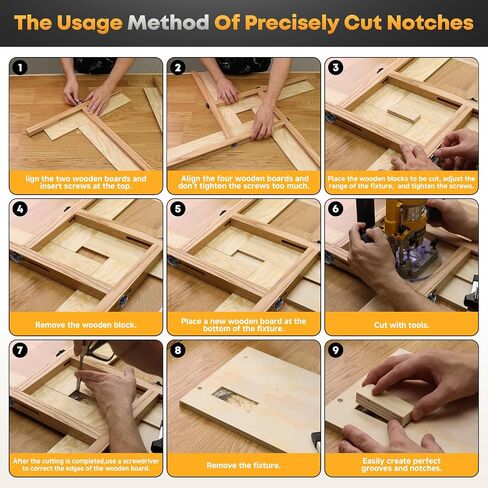 The Usage Method Of Precisely Cut Notches

1

lign the two wooden boards and insert screws at the top.

2

Align the four wooden boards and don't tighten the screws too much.

3

Place the wooden blocks to be cut, adjust the range of the fixture, and tighten the screws.

4

Remove the wooden block.

5

Place a new wooden board at the bottom of the fixture.

6

Cut with tools.

7

After the cutting is completed,use a screwdriver to correct the edges of the wooden board.

8

Remove the fixture.

9

Easily create perfect grooves and notches.