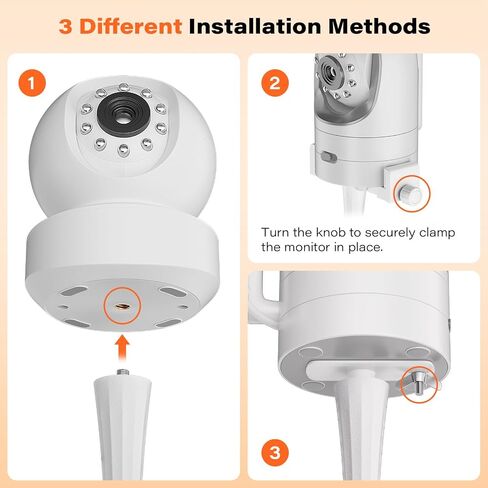 3 Different Installation Methods

1

2

Turn the knob to securely clamp the monitor in place.

3