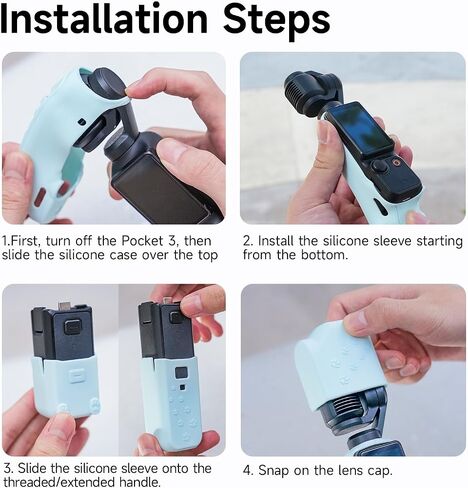 Installation Steps

1.First, turn off the Pocket 3, then slide the silicone case over the top

2. Install the silicone sleeve starting from the bottom.

3. Slide the silicone sleeve onto the threaded/extended handle.

4. Snap on the lens cap.