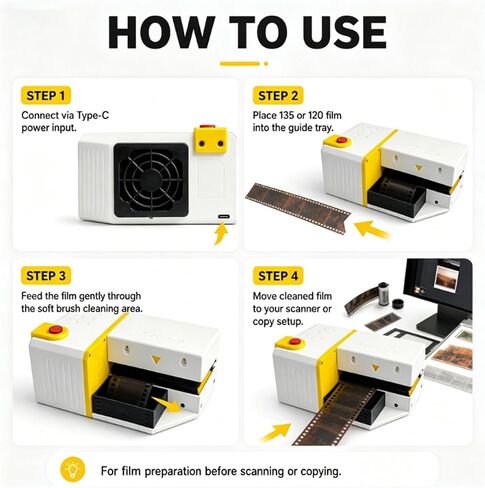 HOW TO USE

STEP 1

Connect via Type-C power input.

STEP 2

Place 135 or 120 film into the guide tray.

STEP 3

Feed the film gently through the soft brush cleaning area.

STEP 4

Move cleaned film to your scanner or copy setup.

For film preparation before scanning or copying.