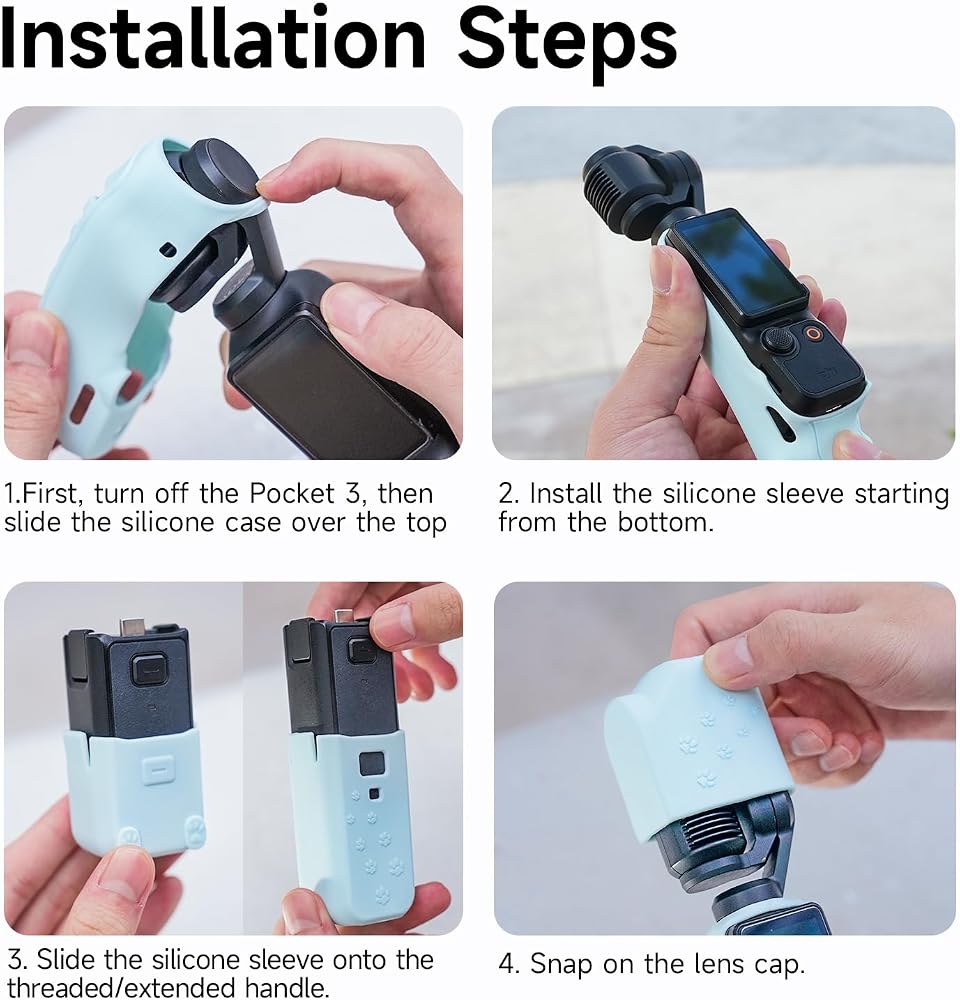 Installation Steps

1.First, turn off the Pocket 3, then slide the silicone case over the top

2. Install the silicone sleeve starting from the bottom.

3. Slide the silicone sleeve onto the threaded/extended handle.

4. Snap on the lens cap.