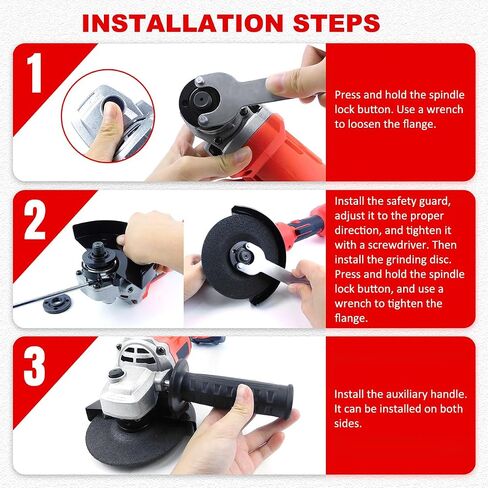 INSTALLATION STEPS

1

Press and hold the spindle lock button. Use a wrench to loosen the flange.

2

Install the safety guard, adjust it to the proper direction, and tighten it with a screwdriver. Then install the grinding disc. Press and hold the spindle lock button, and use a wrench to tighten the flange.

3

Install the auxiliary handle. It can be installed on both sides.