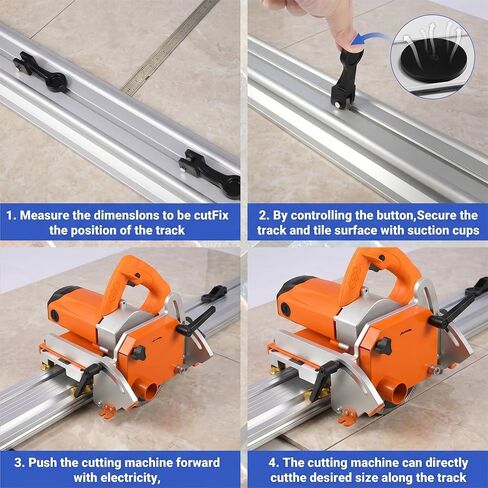 1. Measure the dimensions to be cutFix the position of the track

2. By controlling the button,Secure the track and tile surface with suction cups

3. Push the cutting machine forward with electricity,

4. The cutting machine can directly cutthe desired size along the track