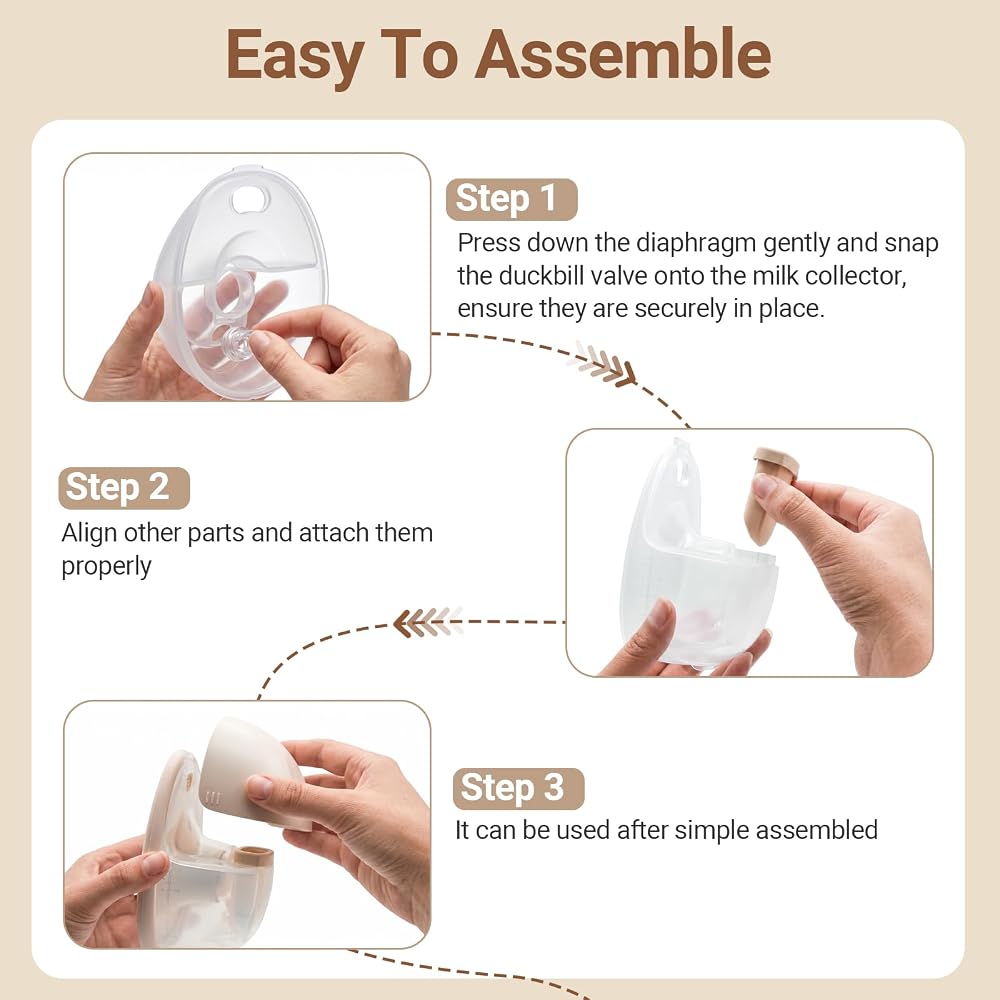 Easy To Assemble

Step 1
Press down the diaphragm gently and snap the duckbill valve onto the milk collector, ensure they are securely in place.

Step 2
Align other parts and attach them properly

Step 3
It can be used after simple assembled