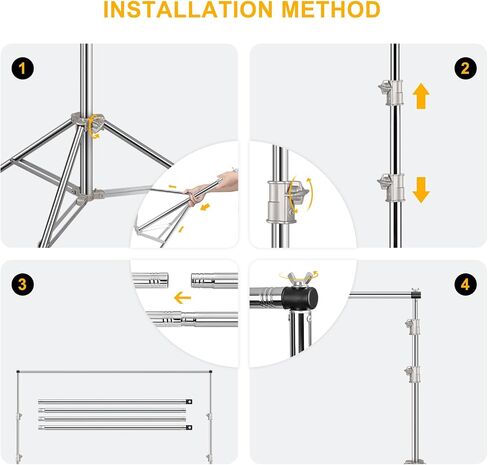 INSTALLATION METHOD

1

2

3

4