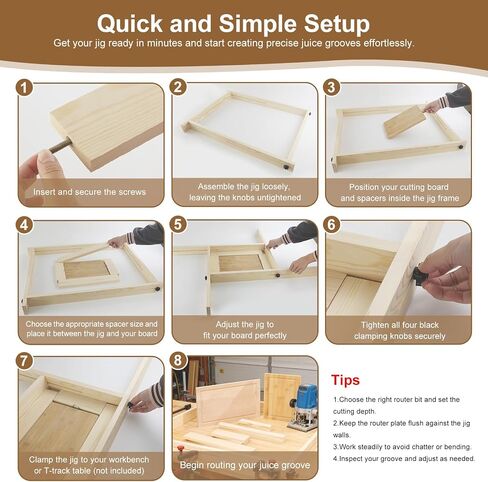 Quick and Simple Setup
Get your jig ready in minutes and start creating precise juice grooves effortlessly.

1
Insert and secure the screws

2
Assemble the jig loosely, leaving the knobs untightened

3
Position your cutting board and spacers inside the jig frame

4
Choose the appropriate spacer size and place it between the jig and your board

5
Adjust the jig to fit your board perfectly

6
Tighten all four black clamping knobs securely

7
Clamp the jig to your workbench or T-track table (not included)

8
Begin routing your juice groove

Tips
1.Choose the right router bit and set the cutting depth.
2.Keep the router plate flush against the jig walls.
3.Work steadily to avoid chatter or bending.
4.Inspect your groove and adjust as needed.