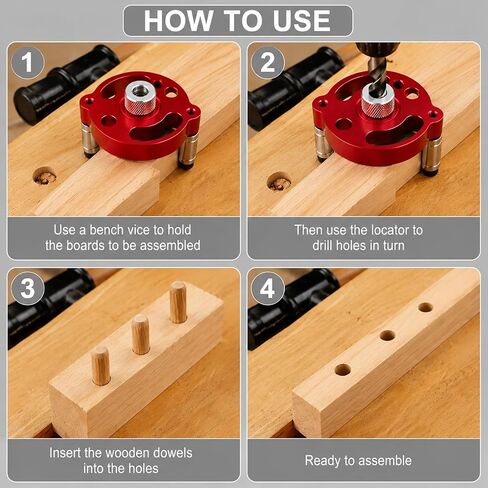 HOW TO USE

1

Use a bench vice to hold the boards to be assembled

2

Then use the locator to drill holes in turn

3

Insert the wooden dowels into the holes

4

Ready to assemble