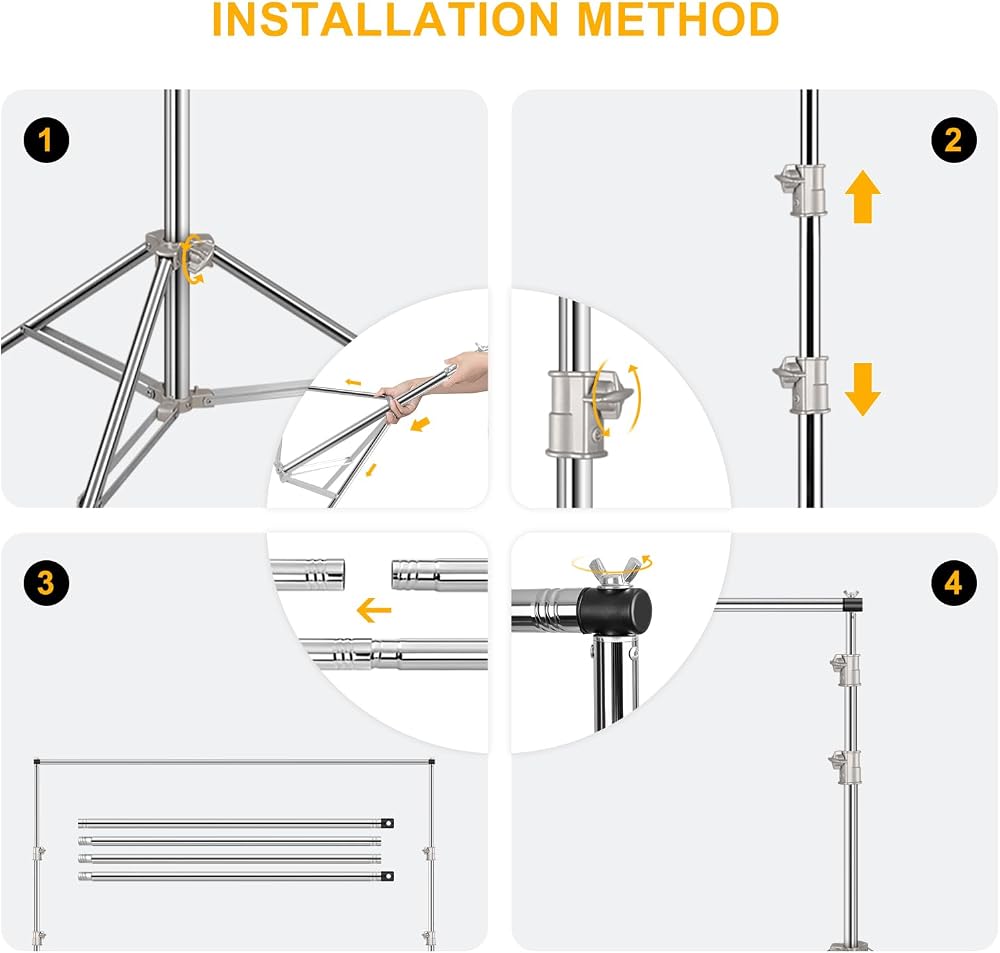 INSTALLATION METHOD

1

2

3

4