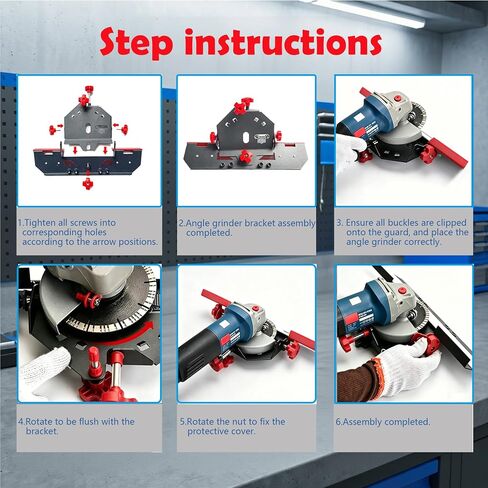 Step instructions

1.Tighten all screws into corresponding holes according to the arrow positions.

2.Angle grinder bracket assembly completed.

3. Ensure all buckles are clipped onto the guard, and place the angle grinder correctly.

4.Rotate to be flush with the bracket.

5.Rotate the nut to fix the protective cover.

6.Assembly completed.