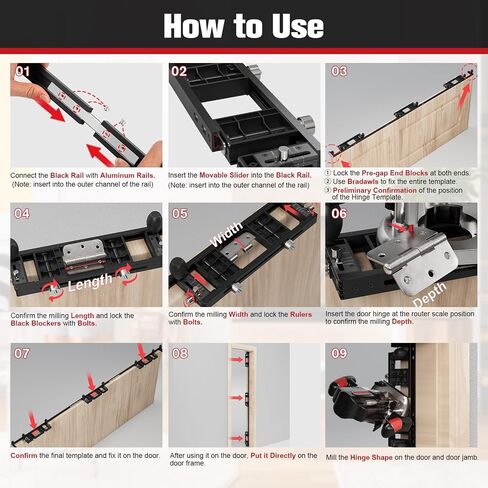 How to Use

01

Connect the Black Rail with Aluminum Rails.
(Note: insert into the outer channel of the rail)

02

Insert the Movable Slider into the Black Rail.
(Note: insert into the outer channel of the rail)

03

① Lock the Pre-gap End Blocks at both ends.
② Use Bradawls to fix the entire template.
③ Preliminary Confirmation of the position of the Hinge Template.

04

Length

Confirm the milling Length and lock the Black Blockers with Bolts.

05

Width

Confirm the milling Width and lock the Rulers with Bolts.

06

Depth

Insert the door hinge at the router scale position to confirm the milling Depth.

07

Confirm the final template and fix it on the door.

08

After using it on the door, Put it Directly on the door frame.

09

Mill the Hinge Shape on the door and door jamb.