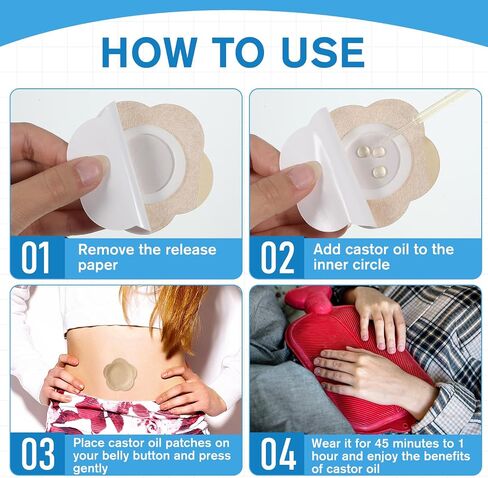 HOW TO USE

01 Remove the release paper

02 Add castor oil to the inner circle

03 Place castor oil patches on your belly button and press gently

04 Wear it for 45 minutes to 1 hour and enjoy the benefits of castor oil