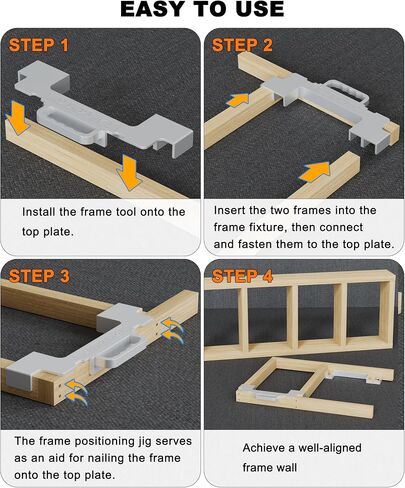 EASY TO USE

STEP 1

Install the frame tool onto the top plate.

STEP 2

Insert the two frames into the frame fixture, then connect and fasten them to the top plate.

STEP 3

The frame positioning jig serves as an aid for nailing the frame onto the top plate.

STEP 4

Achieve a well-aligned frame wall