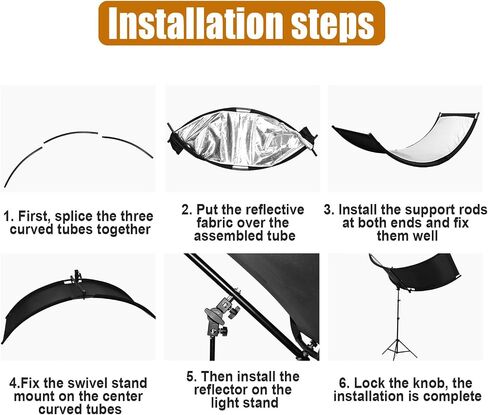 Installation steps

1. First, splice the three curved tubes together

2. Put the reflective fabric over the assembled tube

3. Install the support rods at both ends and fix them well

4.Fix the swivel stand mount on the center curved tubes

5. Then install the reflector on the light stand

6. Lock the knob, the installation is complete